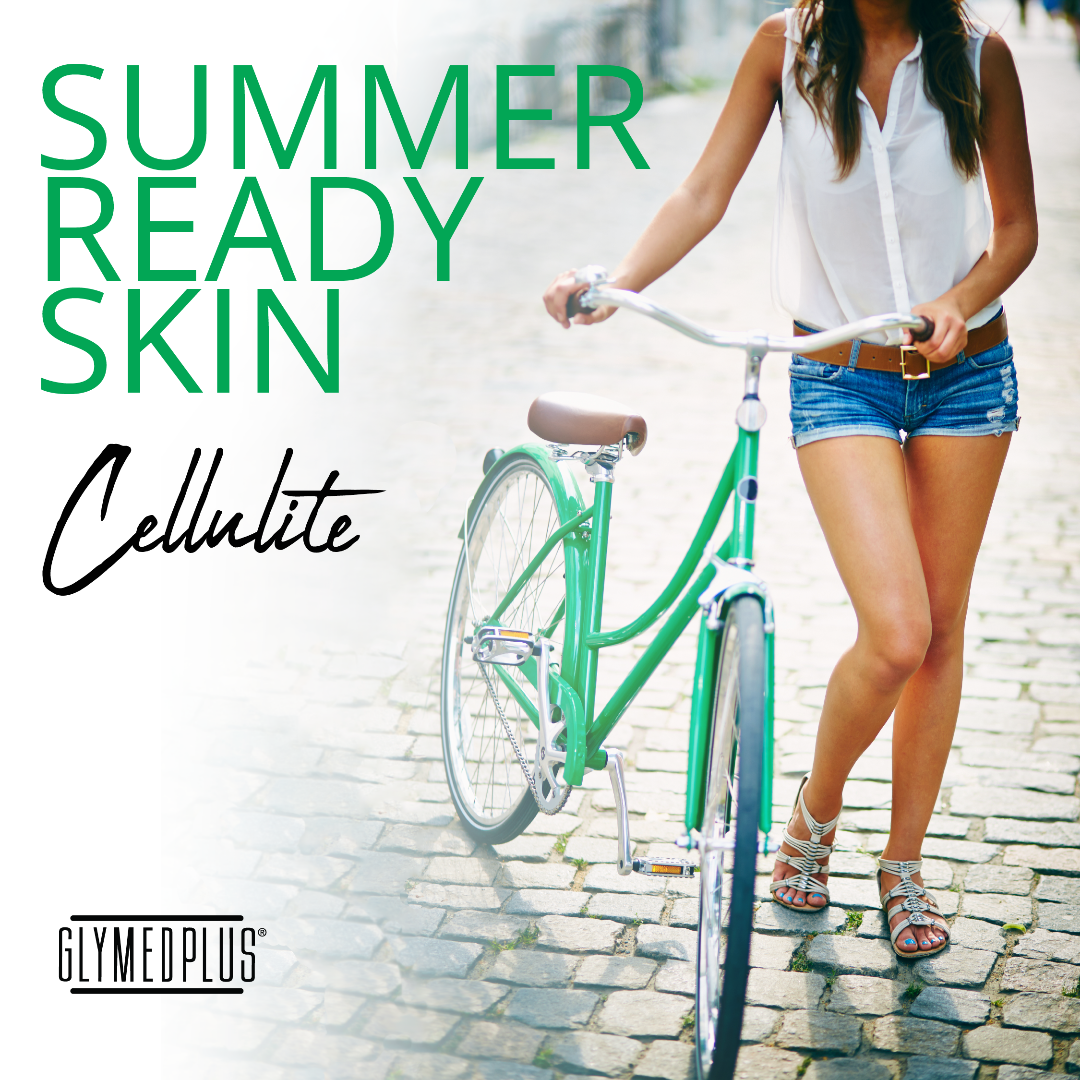 SUMMER READY SKIN

Cellulite

GLYMEDPLUS®