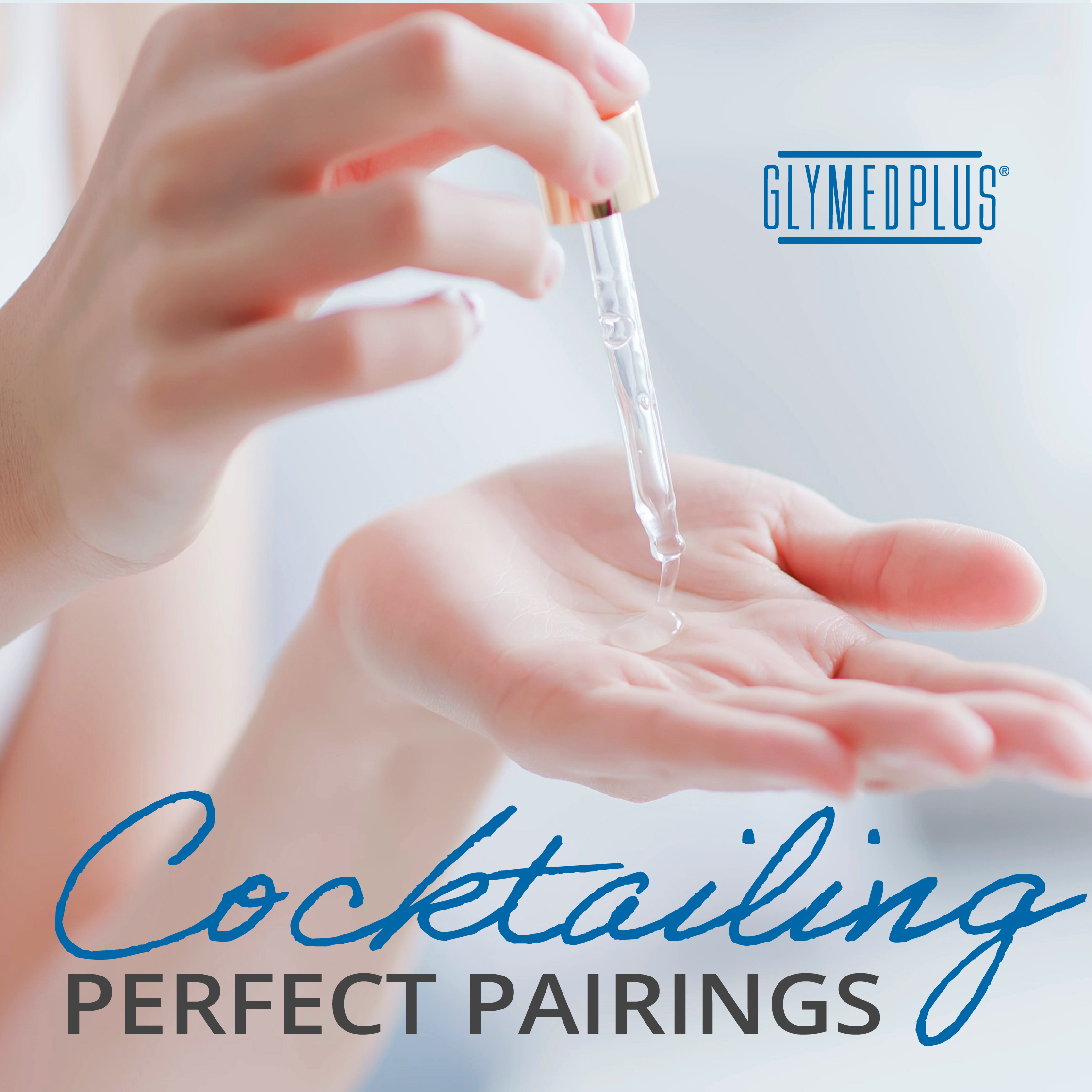 GLYMEDPLUS®

Cocktailing
PERFECT PAIRINGS